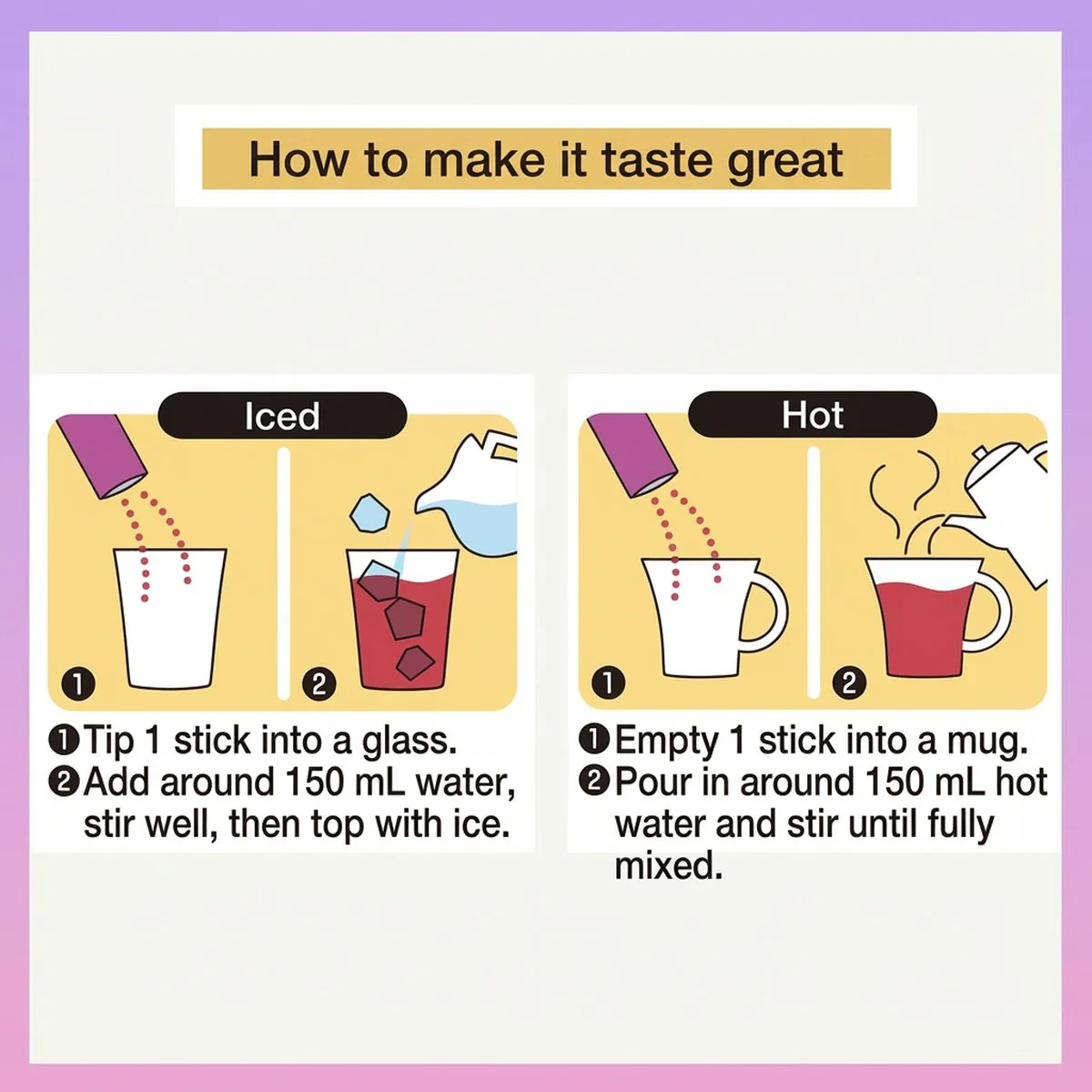 How to make it taste great

Iced

1

2

❶Tip 1 stick into a glass.
❷Add around 150 mL water, stir well, then top with ice.

Hot

1

2

❶Empty 1 stick into a mug.
❷Pour in around 150 mL hot water and stir until fully mixed.